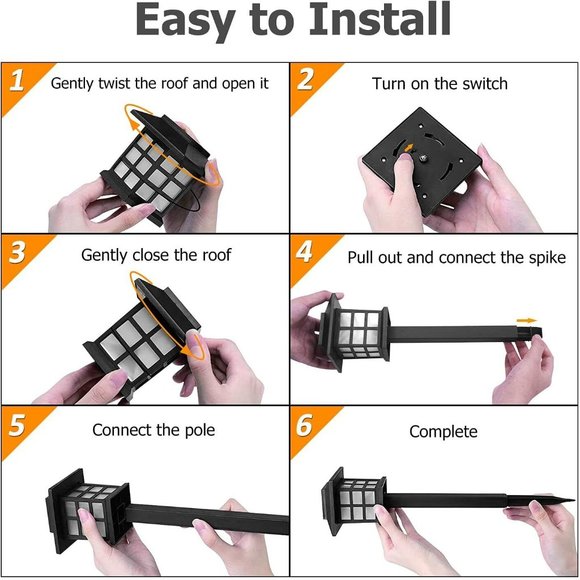 Easy to Install

1 Gently twist the roof and open it

2 Turn on the switch

3 Gently close the roof

4 Pull out and connect the spike

5 Connect the pole

6 Complete